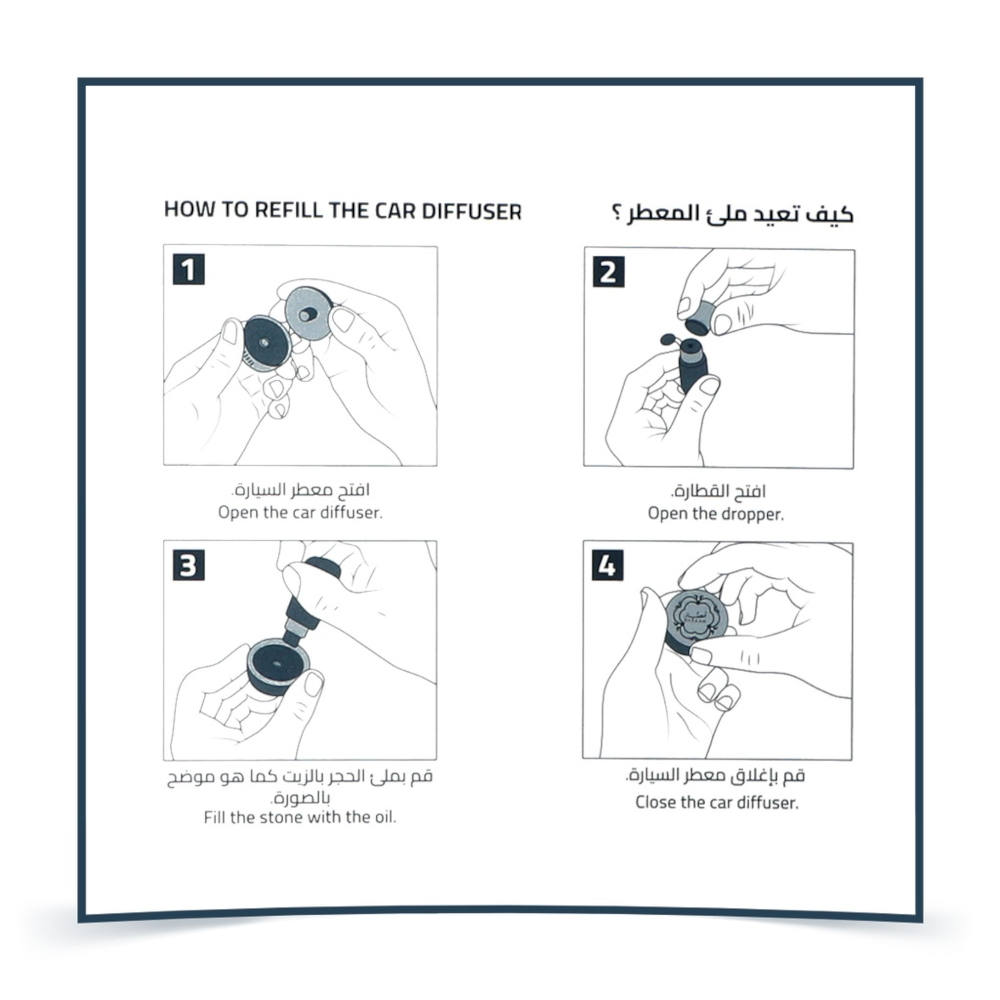 HOW TO REFILL THE CAR DIFFUSER

كيف تعيد ملئ المعطر ؟

1

افتح معطر السيارة.
Open the car diffuser.

2

افتح القطارة.
Open the dropper.

3

قم بملئ الحجر بالزيت كما هو موضح بالصورة.
Fill the stone with the oil.

4

قم بإغلاق معطر السيارة.
Close the car diffuser.